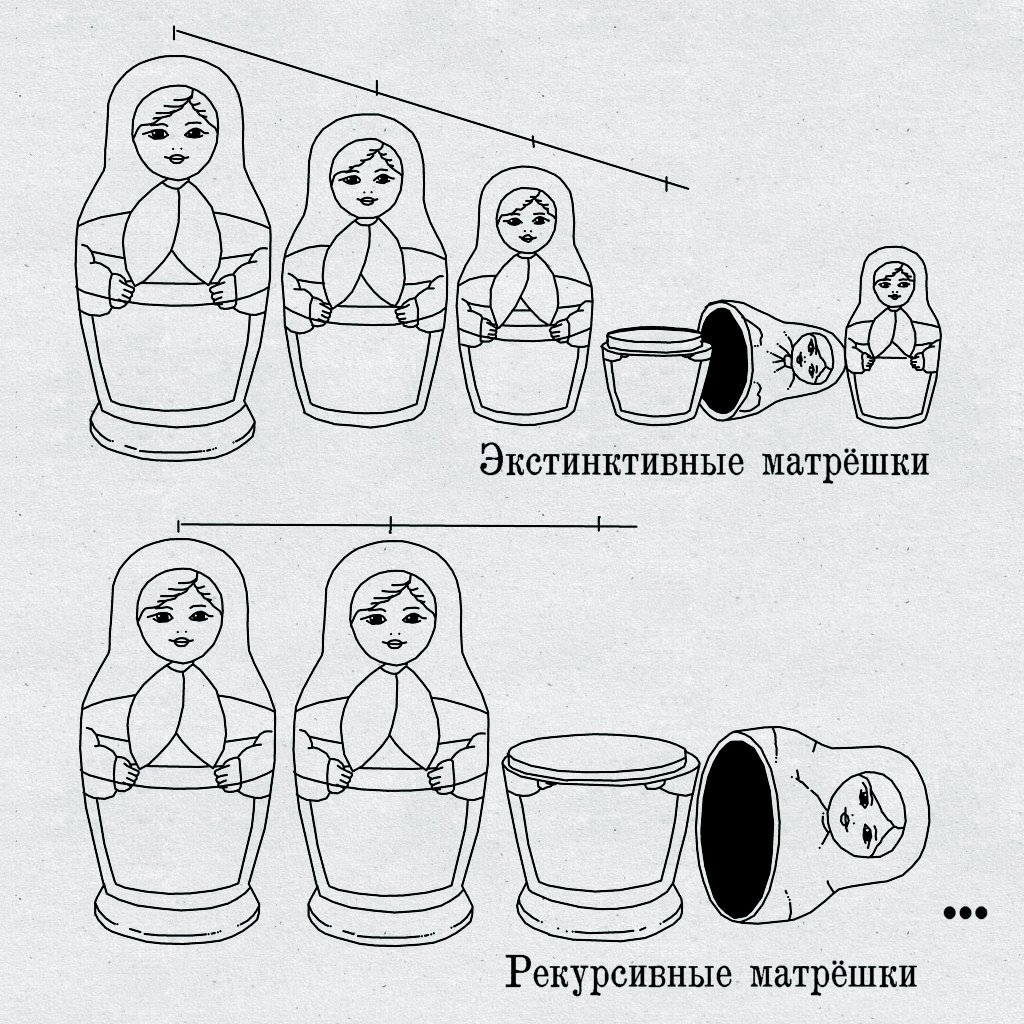 Экстинктивные матрёшки

Рекурсивные матрёшки